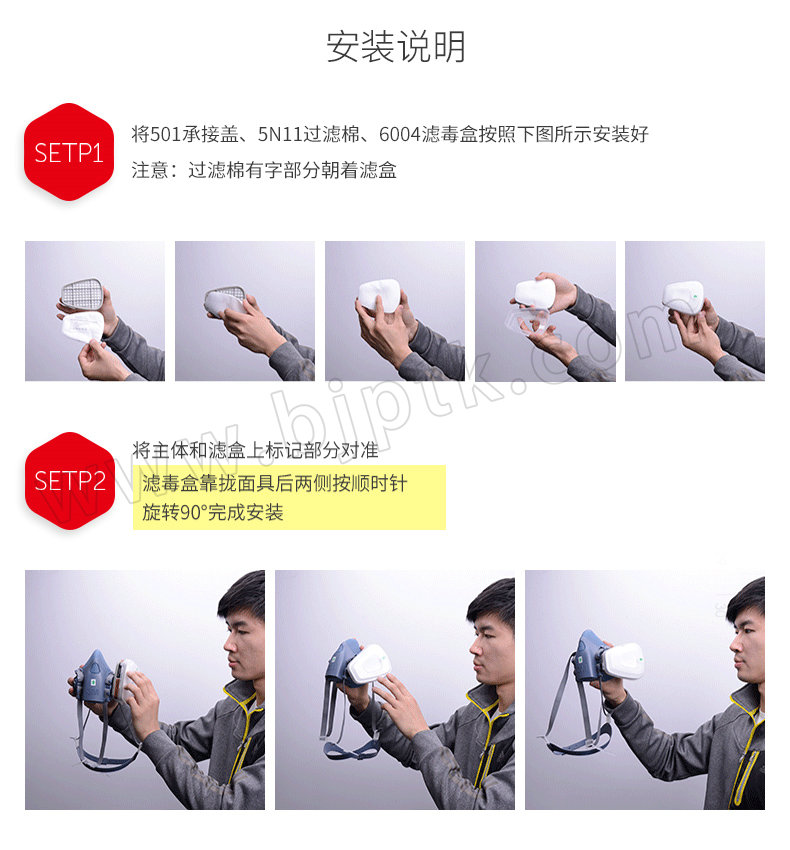 安装说明

SETP1

将501承接盖、5N11过滤棉、6004滤毒盒按照下图所示安装好
注意：过滤棉有字部分朝着滤盒

www.bjptk.com

SETP2

将主体和滤盒上标记部分对准
滤毒盒靠拢面具后两侧按顺时针旋转90°完成安装